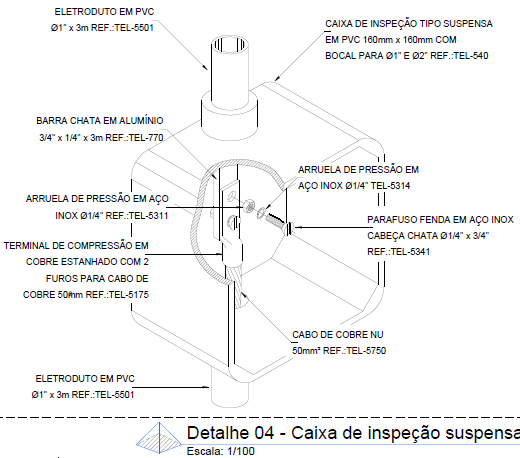 ELETRODUTO EM PVC
Ø1" x 3m REF.:TEL-5501

CAIXA DE INSPEÇÃO TIPO SUSPENSA
EM PVC 160mm x 160mm COM
BOCAL PARA Ø1" E Ø2" REF.:TEL-540

BARRA CHATA EM ALUMÍNIO
3/4" x 1/4" x 3m REF.:TEL-770

ARRUELA DE PRESSÃO EM
AÇO INOX Ø1/4" TEL-5314

ARRUELA DE PRESSÃO EM AÇO
INOX Ø1/4" REF.:TEL-5311

PARAFUSO FENDA EM AÇO INOX
CABEÇA CHATA Ø1/4" x 3/4"
REF.:TEL-5341

TERMINAL DE COMPRESSÃO EM
COBRE ESTANHADO COM 2
FUROS PARA CABO DE
COBRE 50mm REF.:TEL-5175

CABO DE COBRE NU
50mm² REF.:TEL-5750

ELETRODUTO EM PVC
Ø1" x 3m REF.:TEL-5501

Detalhe 04 - Caixa de inspeção suspensa
Escala: 1/100