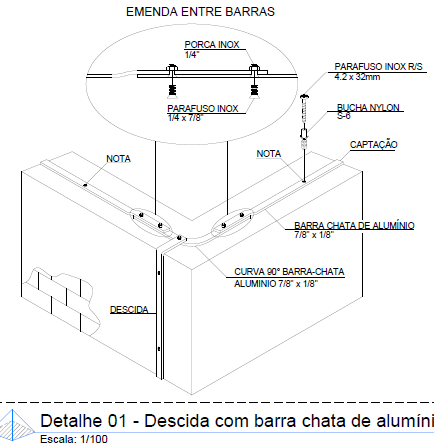 EMENDA ENTRE BARRAS

PORCA INOX
1/4"

PARAFUSO INOX
1/4 x 7/8"

PARAFUSO INOX R/S
4.2 x 32mm

BUCHA NYLON
S-6

CAPTAÇÃO

NOTA

NOTA

BARRA CHATA DE ALUMÍNIO
7/8" x 1/8"

CURVA 90° BARRA-CHATA
ALUMINIO 7/8" x 1/8"

DESCIDA

Detalhe 01 - Descida com barra chata de alumíni
Escala: 1/100